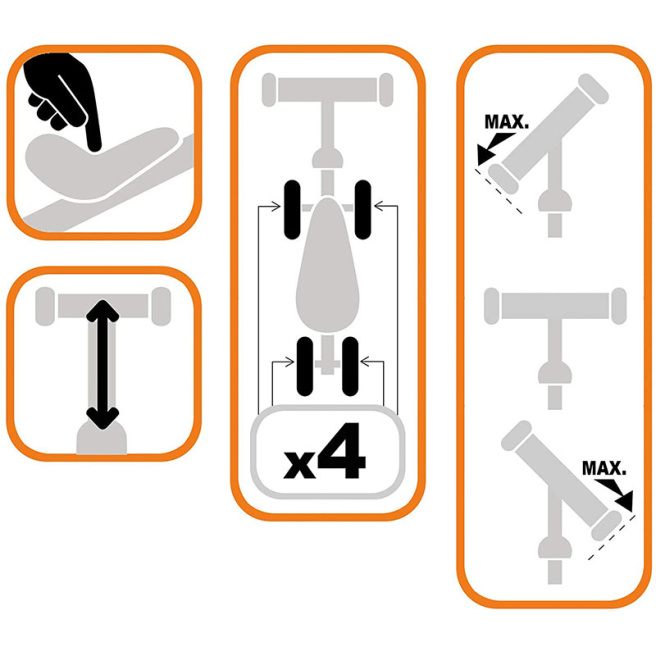 x4

MAX.

MAX.